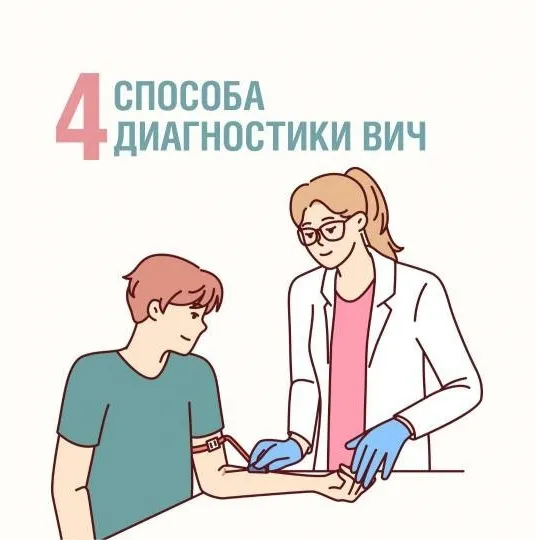 4 СПОСОБА ДИАГНОСТИКИ ВИЧ